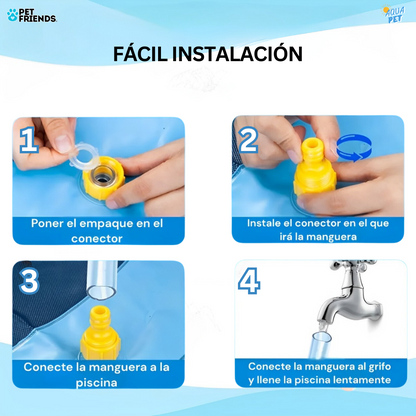 PET FRIENDS

AQUA PET

FÁCIL INSTALACIÓN

1

Poner el empaque en el conector

2

Instale el conector en el que irá la manguera

3

Conecte la manguera a la piscina

4

Conecte la manguera al grifo y llene la piscina lentamente